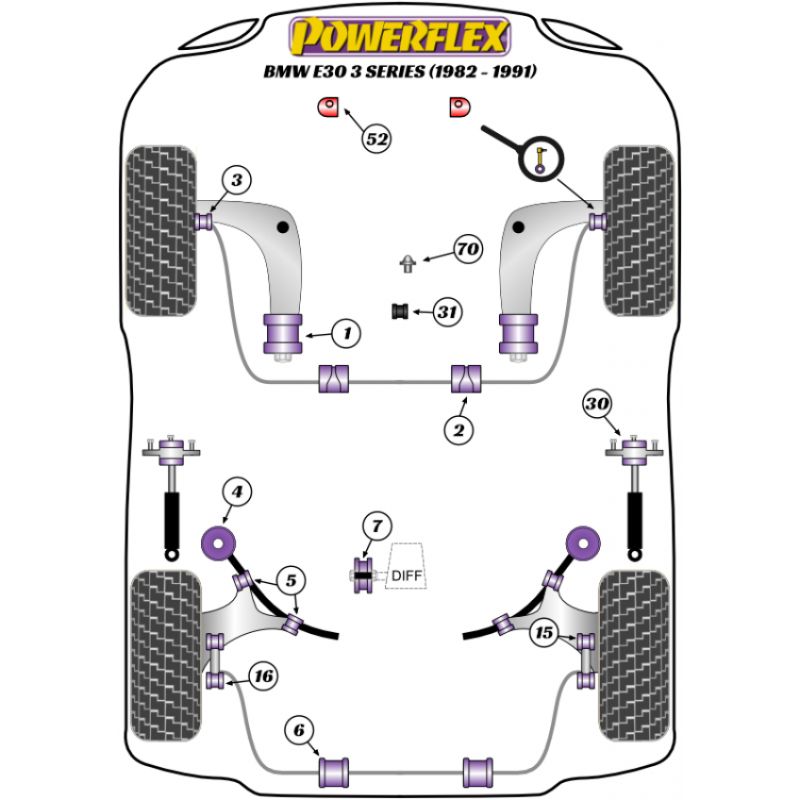 POWERFLEX
BMW E30 3 SERIES (1982 - 1991)

52
3
70
31
1
2
30
4
7
DIFF
5
15
16
6