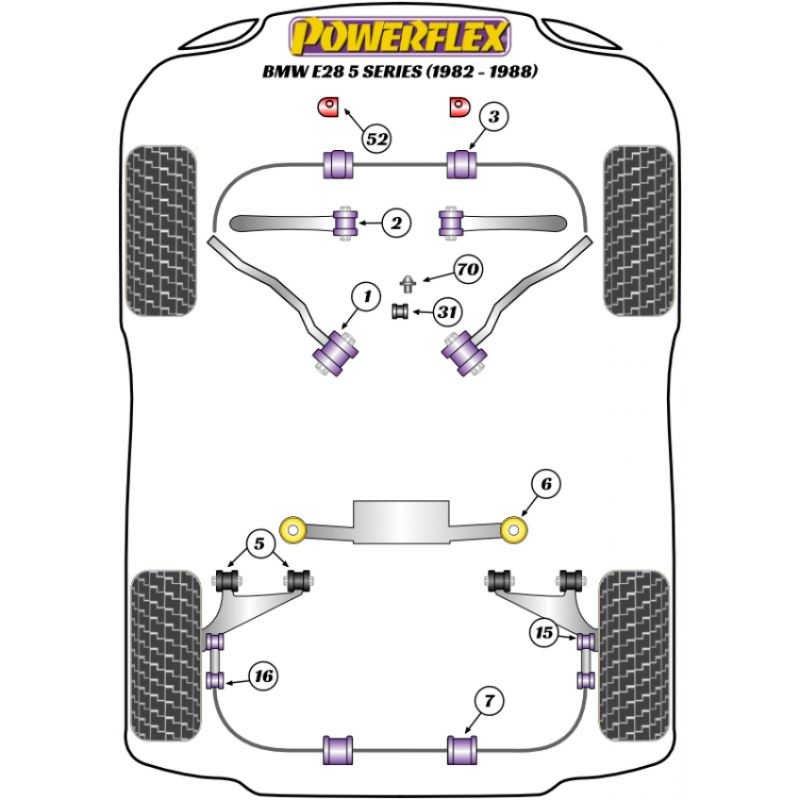 POWERFLEX
BMW E28 5 SERIES (1982 - 1988)

52
3
2
70
1
31
6
5
15
16
7