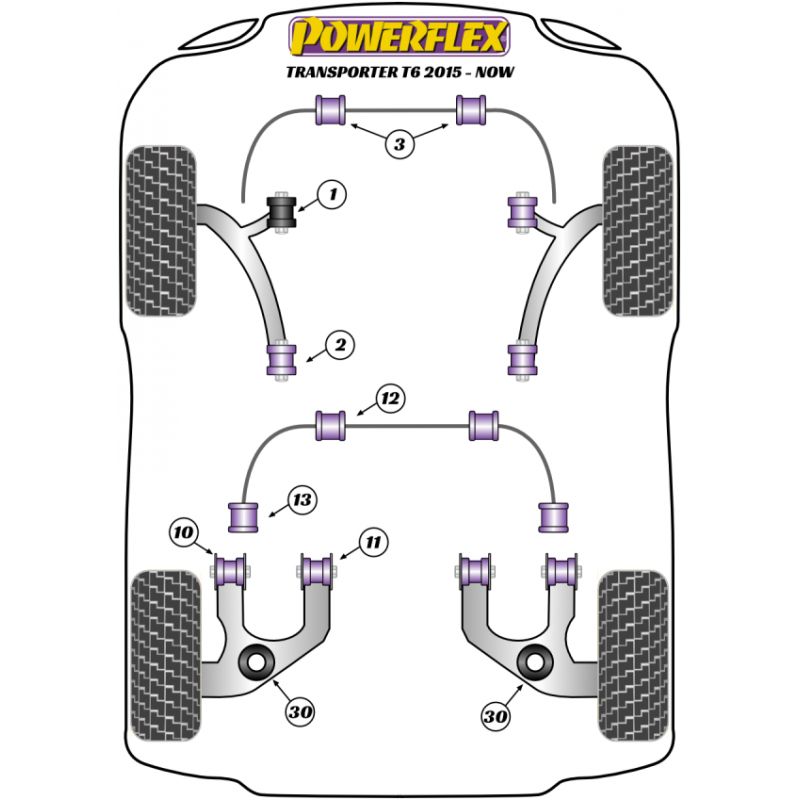 POWERFLEX
TRANSPORTER T6 2015 - NOW

3
1
2
12
13
10
11
30
30