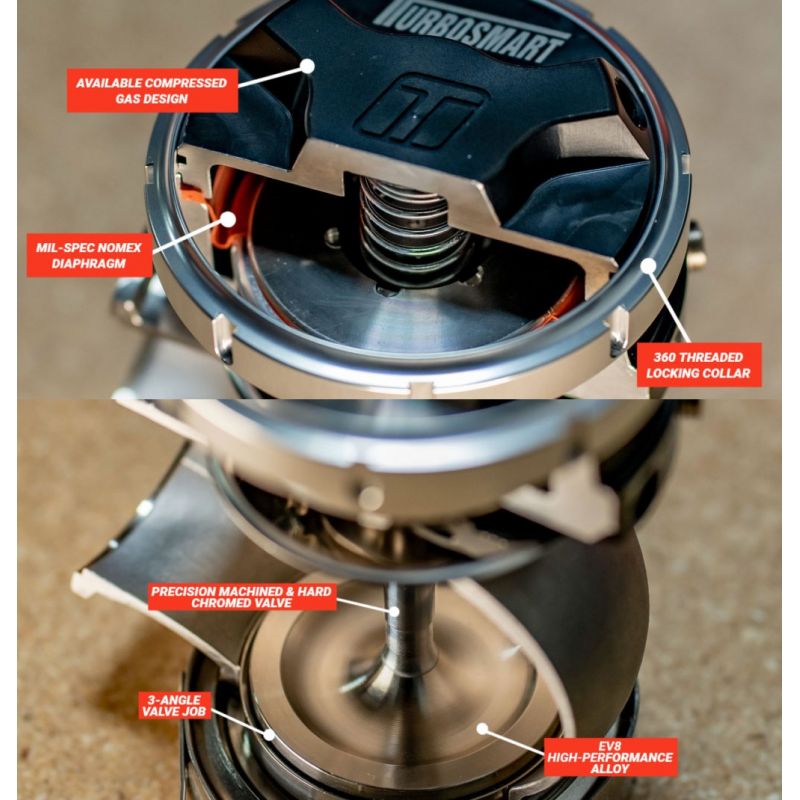 TURBOSMART

AVAILABLE COMPRESSED GAS DESIGN

MIL-SPEC NOMEX DIAPHRAGM

360 THREADED LOCKING COLLAR

PRECISION MACHINED & HARD CHROMED VALVE

3-ANGLE VALVE JOB

EV8 HIGH-PERFORMANCE ALLOY