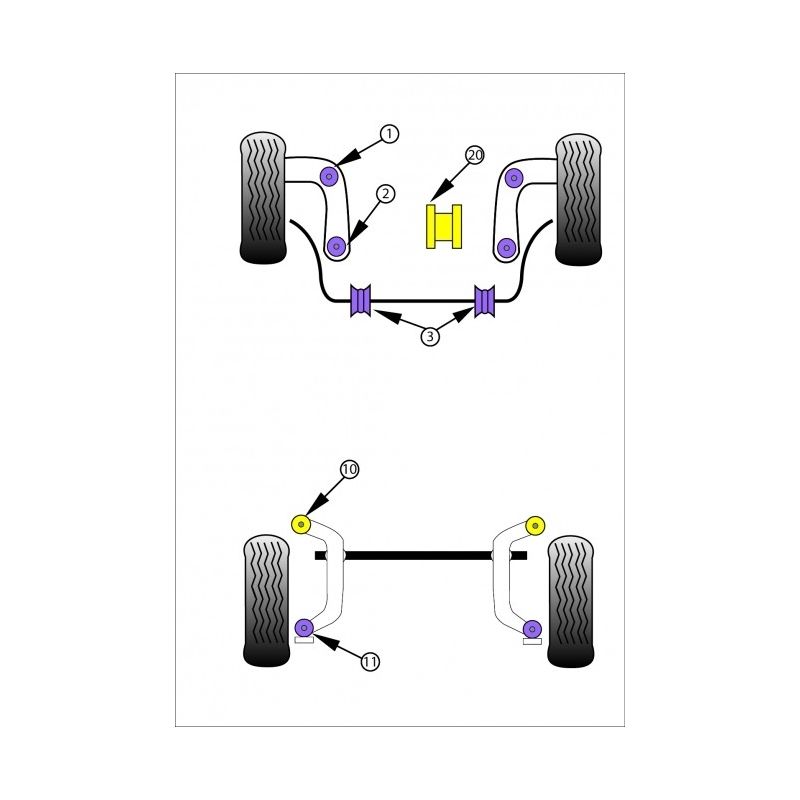 1
20
2
3
10
11