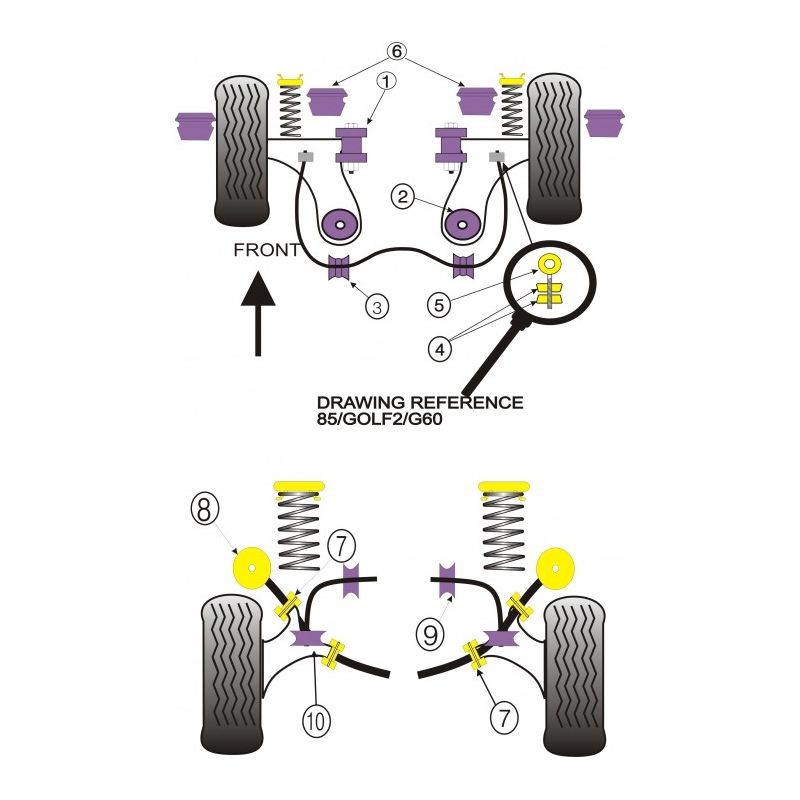 6
1
2
FRONT
3
5
4
DRAWING REFERENCE
85/GOLF2/G60
8
7
9
10
7