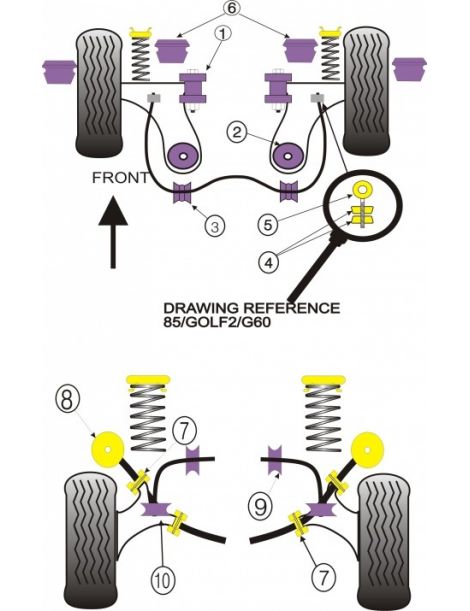 6
1
2
FRONT
3
5
4
DRAWING REFERENCE
85/GOLF2/G60
8
7
9
10
7