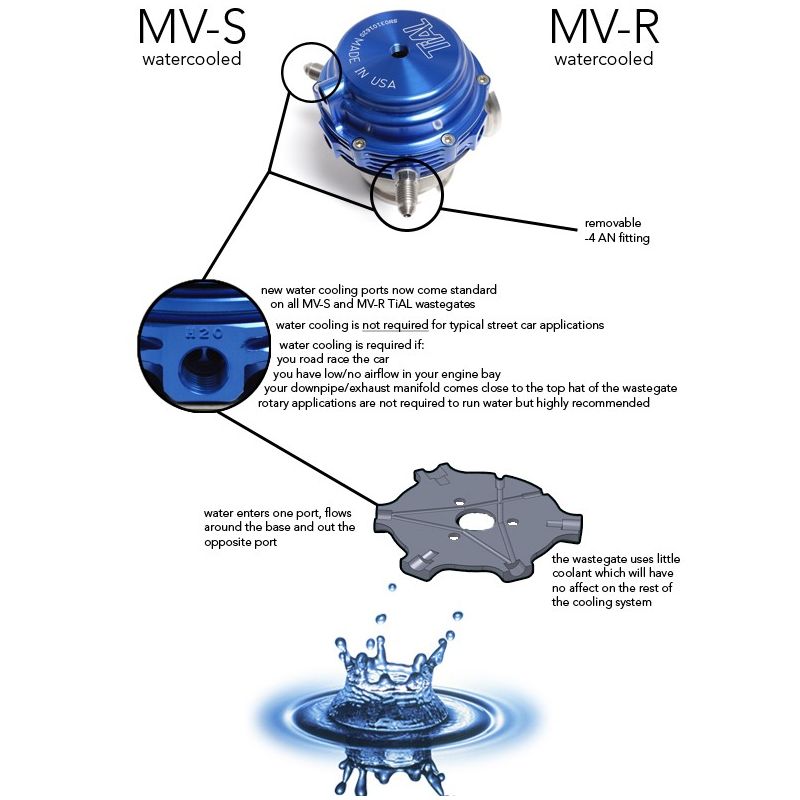 MV-S
watercooled

MV-R
watercooled

TiAL
MADE IN USA

removable
-4 AN fitting

H2O

new water cooling ports now come standard on all MV-S and MV-R TiAL wastegates

water cooling is not required for typical street car applications

water cooling is required if:
you road race the car
you have low/no airflow in your engine bay
your downpipe/exhaust manifold comes close to the top hat of the wastegate
rotary applications are not required to run water but highly recommended

water enters one port, flows around the base and out the opposite port

the wastegate uses little coolant which will have no affect on the rest of the cooling system