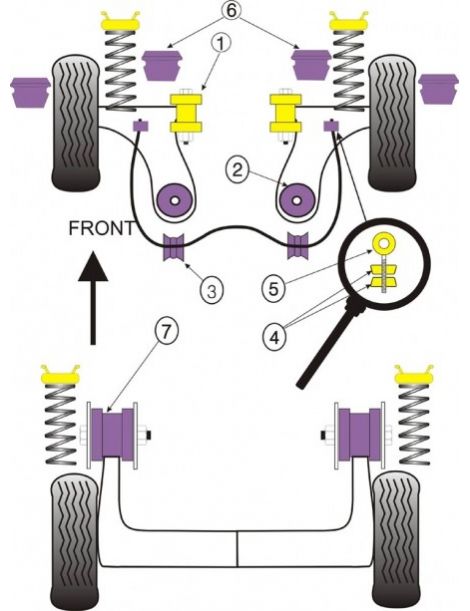 6
1
2
FRONT
3
5
4
7