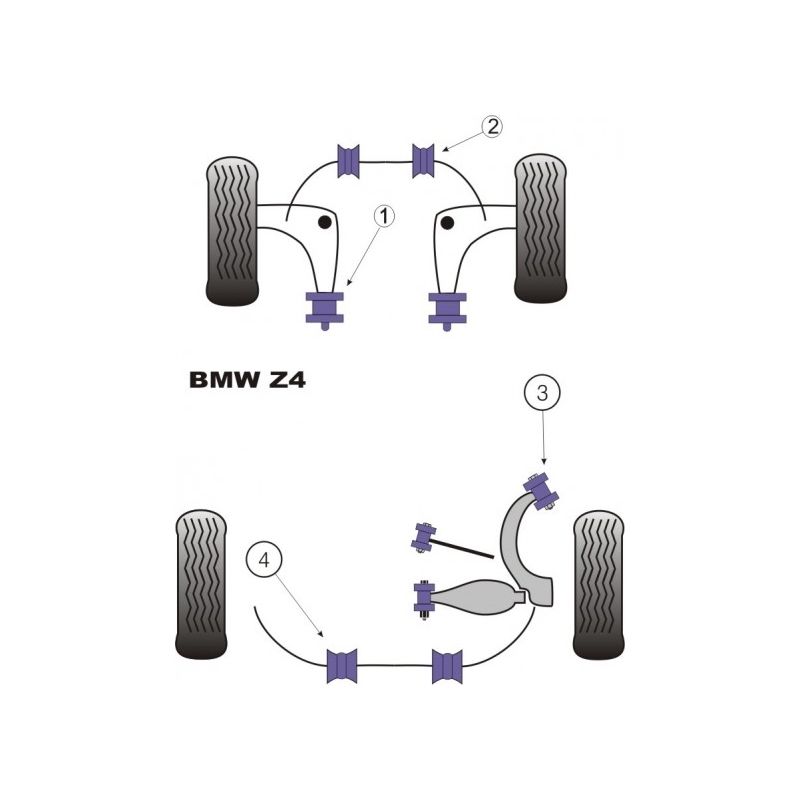 2

1

BMW Z4

3

4