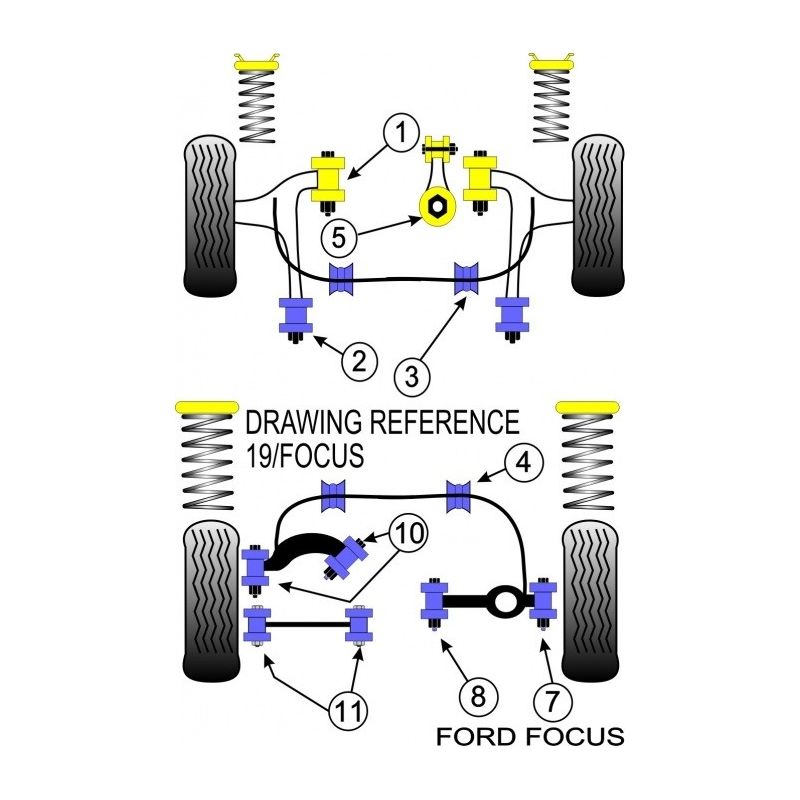 1
5
2
3
DRAWING REFERENCE
19/FOCUS
4
10
11
8
7
FORD FOCUS