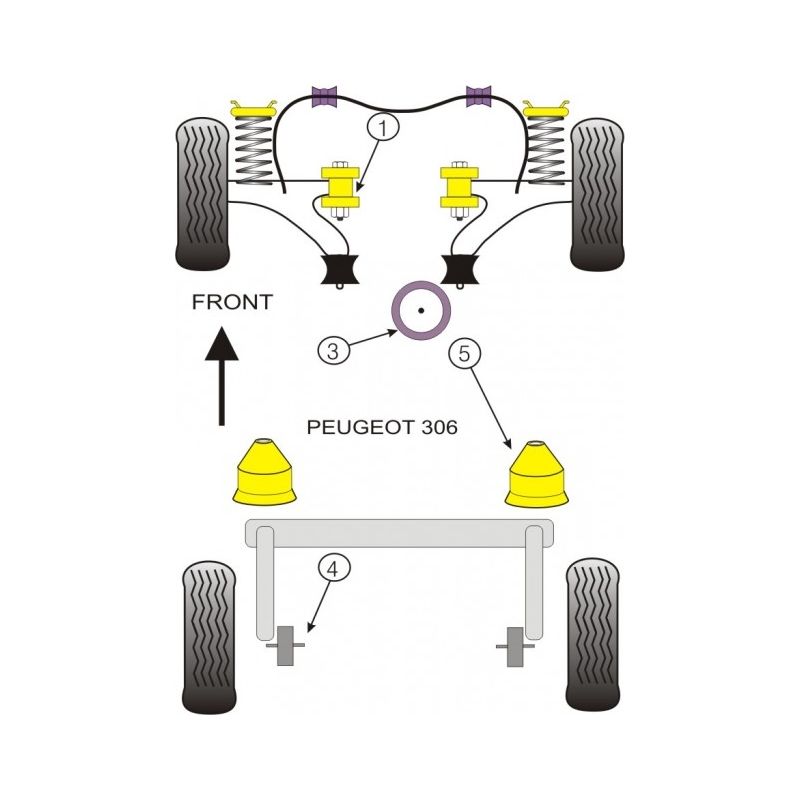 1

FRONT

3

5

PEUGEOT 306

4