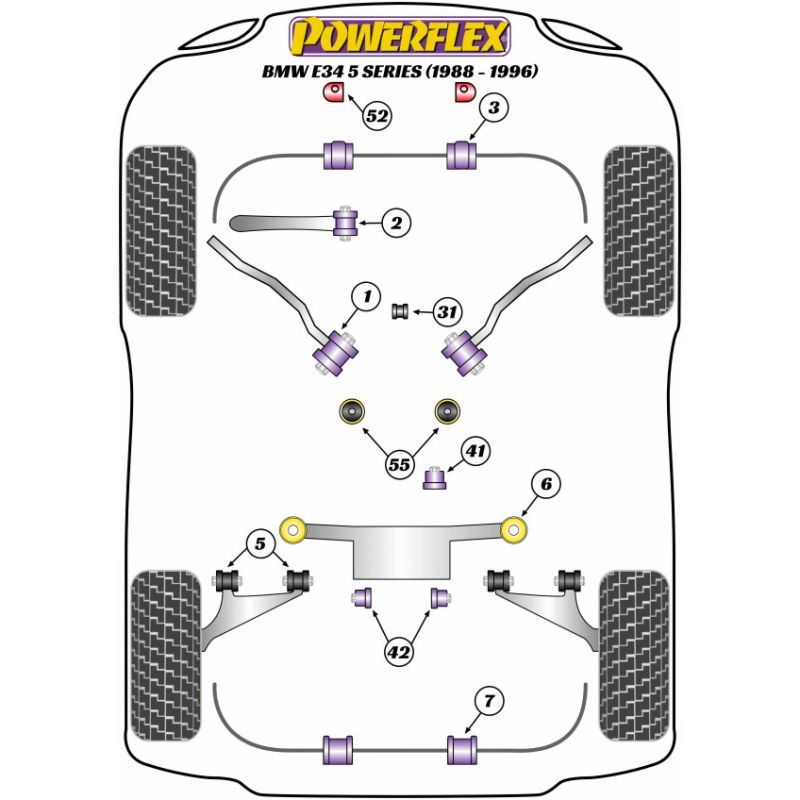 POWERFLEX
BMW E34 5 SERIES (1988 - 1996)

52
3
2
1
31
55
41
6
5
42
7