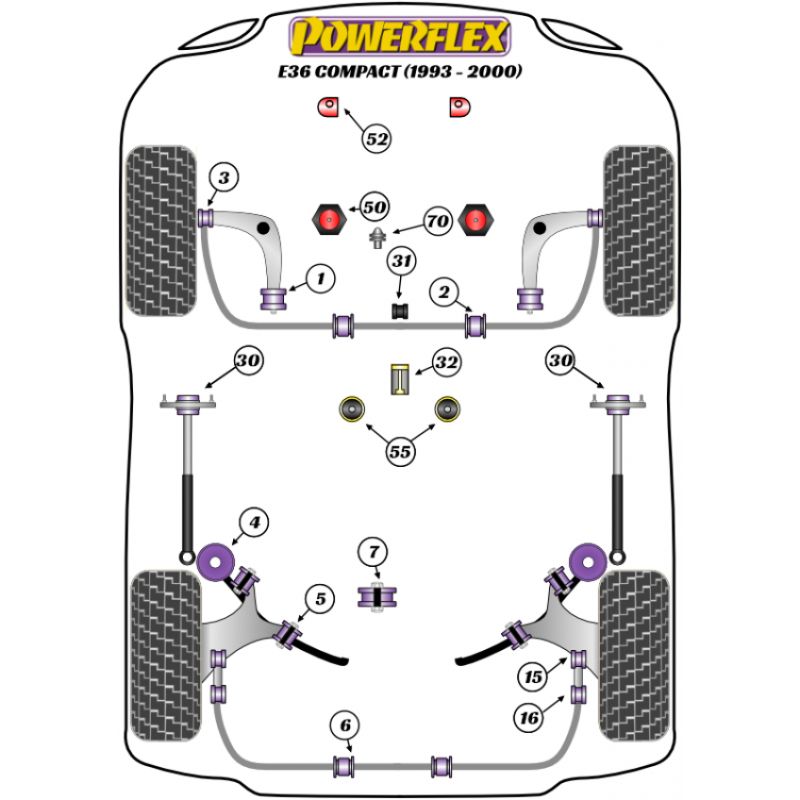 POWERFLEX
E36 COMPACT (1993 - 2000)

52
3
50
70
31
1
2
30
32
30
55
4
7
5
15
16
6