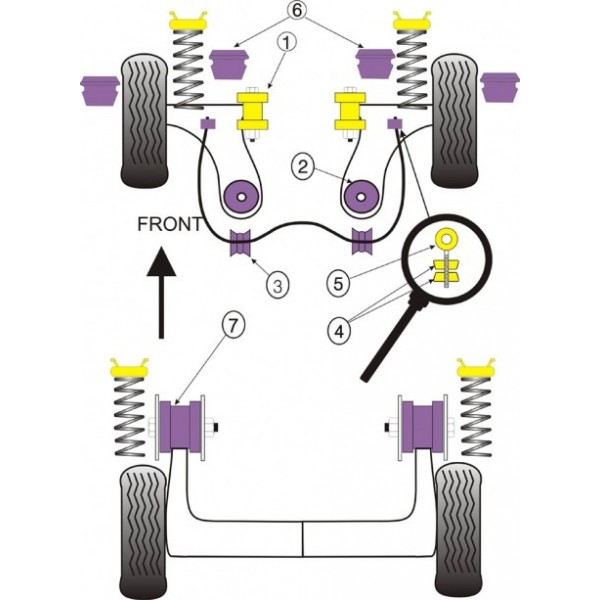 6
1
2
FRONT
3
5
4
7